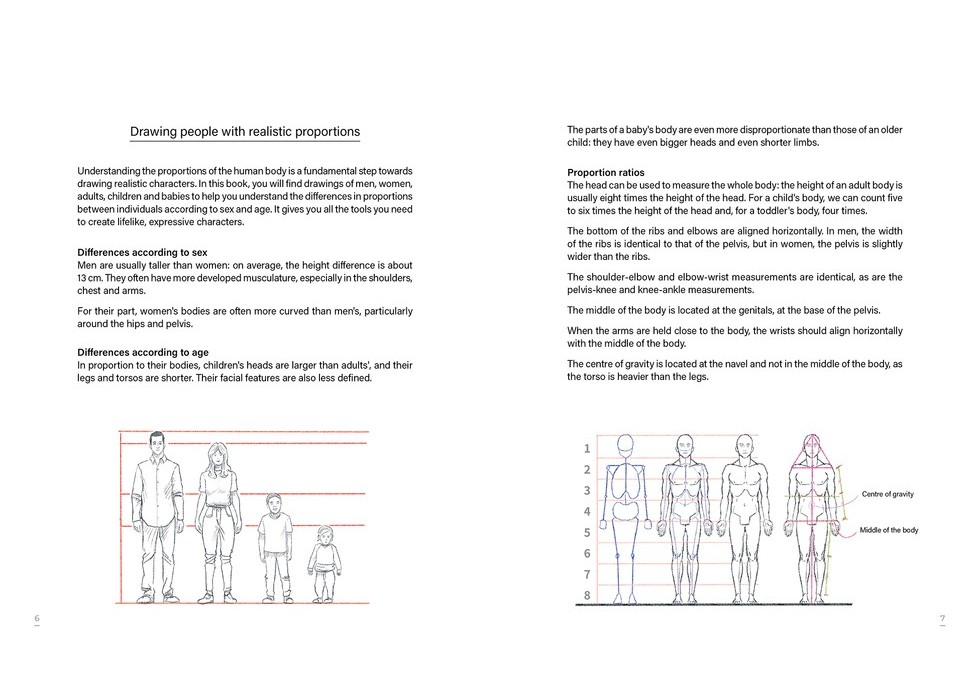 Drawing people with realistic proportions

Understanding the proportions of the human body is a fundamental step towards drawing realistic characters. In this book, you will find drawings of men, women, adults, children and babies to help you understand the differences in proportions between individuals according to sex and age. It gives you all the tools you need to create lifelike, expressive characters.

Differences according to sex
Men are usually taller than women: on average, the height difference is about 13 cm. They often have more developed musculature, especially in the shoulders, chest and arms.

For their part, women's bodies are often more curved than men's, particularly around the hips and pelvis.

Differences according to age
In proportion to their bodies, children's heads are larger than adults', and their legs and torsos are shorter. Their facial features are also less defined.

6

The parts of a baby's body are even more disproportionate than those of an older child: they have even bigger heads and even shorter limbs.

Proportion ratios
The head can be used to measure the whole body: the height of an adult body is usually eight times the height of the head. For a child's body, we can count five to six times the height of the head and, for a toddler's body, four times.

The bottom of the ribs and elbows are aligned horizontally. In men, the width of the ribs is identical to that of the pelvis, but in women, the pelvis is slightly wider than the ribs.

The shoulder-elbow and elbow-wrist measurements are identical, as are the pelvis-knee and knee-ankle measurements.

The middle of the body is located at the genitals, at the base of the pelvis.

When the arms are held close to the body, the wrists should align horizontally with the middle of the body.

The centre of gravity is located at the navel and not in the middle of the body, as the torso is heavier than the legs.

1
2
3
4
5
6
7
8

Centre of gravity
Middle of the body

7